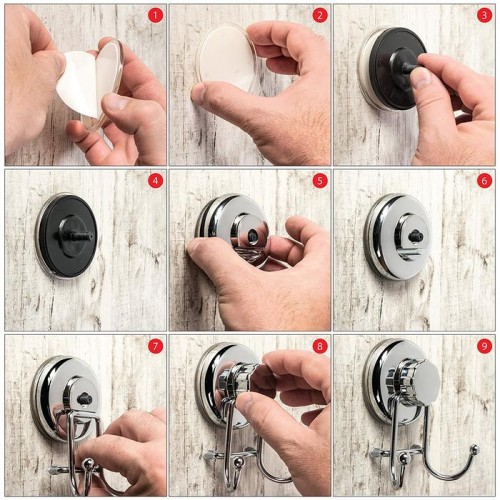 1
2
3
4
5
6
7
8
9